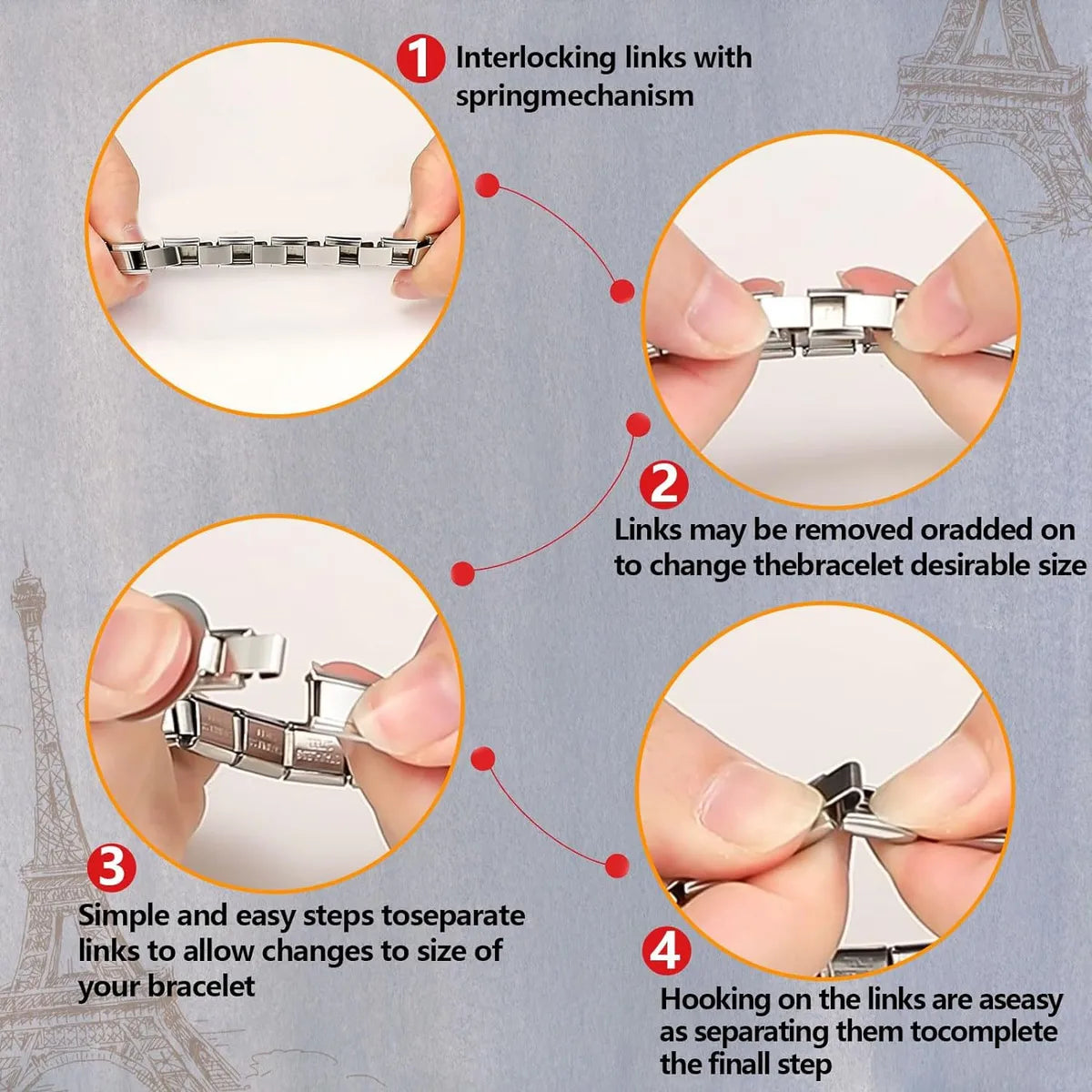 1 Interlocking links with springmechanism

2 Links may be removed oradded on to change thebracelet desirable size

3 Simple and easy steps toseparate links to allow changes to size of your bracelet

4 Hooking on the links are aseasy as separating them tocomplete the finall step